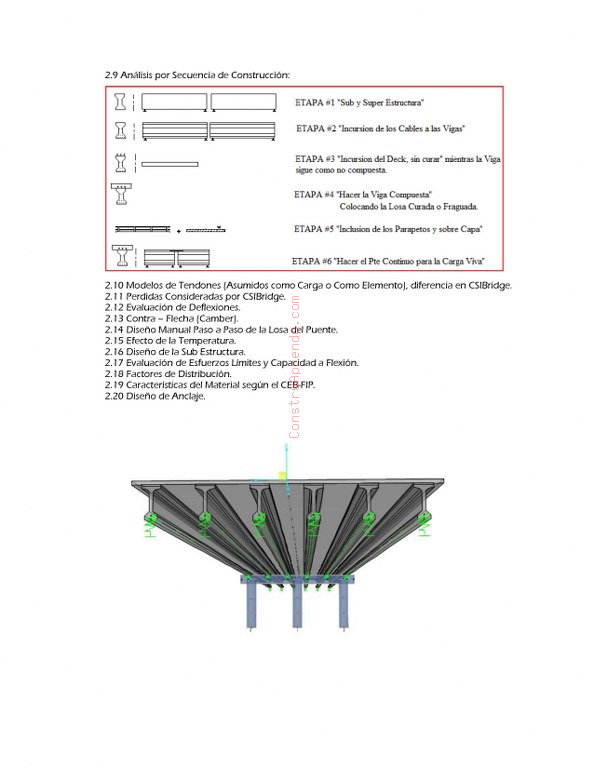 2.9 Análisis por Secuencia de Construcción:

ETAPA #1 "Sub y Super Estructura"

ETAPA #2 "Incursion de los Cables a las Vigas"

ETAPA #3 "Incursion del Deck, sin curar" mientras la Viga sigue como no compuesta.

ETAPA #4 "Hacer la Viga Compuesta" Colocando la Losa Curada o Fraguada.

ETAPA #5 "Inclusion de los Parapetos y sobre Capa"

ETAPA #6 "Hacer el Pte Continuo para la Carga Viva"

2.10 Modelos de Tendones (Asumidos como Carga o Como Elemento), diferencia en CSIBridge.
2.11 Perdidas Consideradas por CSIBridge.
2.12 Evaluación de Deflexiones.
2.13 Contra – Flecha (Camber).
2.14 Diseño Manual Paso a Paso de la Losa del Puente.
2.15 Efecto de la Temperatura.
2.16 Diseño de la Sub Estructura.
2.17 Evaluación de Esfuerzos Límites y Capacidad a Flexión.
2.18 Factores de Distribución.
2.19 Características del Material según el CEB-FIP.
2.20 Diseño de Anclaje.

Construaprende.com